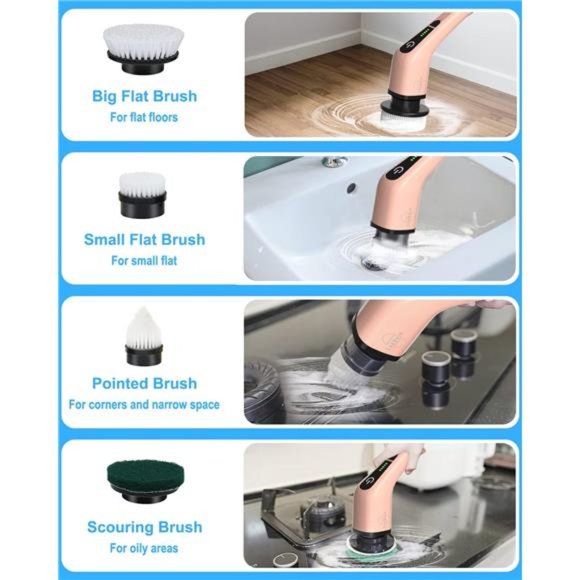 Big Flat Brush
For flat floors

Small Flat Brush
For small flat

Pointed Brush
For corners and narrow space

Scouring Brush
For oily areas